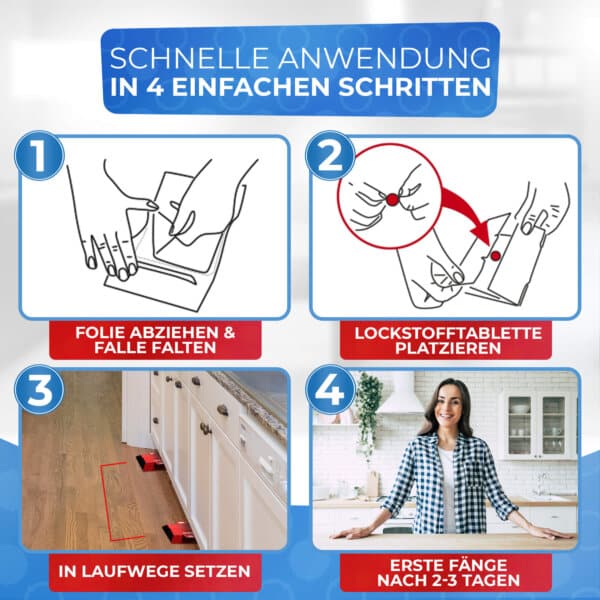 SCHNELLE ANWENDUNG
IN 4 EINFACHEN SCHRITTEN

1

FOLIE ABZIEHEN & FALLE FALTEN

2

LOCKSTOFFTABLETTE PLATZIEREN

3

IN LAUFWEGE SETZEN

4

ERSTE FÄNGE NACH 2-3 TAGEN